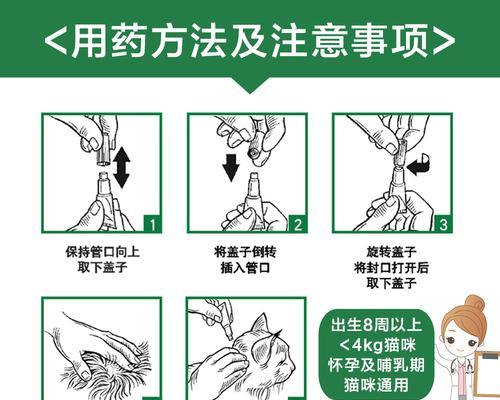 <用药方法及注意事项>

1

保持管口向上
取下盖子

2

将盖子倒转
插入管口

3

旋转盖子
将封口打开后
取下盖子

出生8周以上
<4kg猫咪
怀孕及哺乳期
猫咪通用