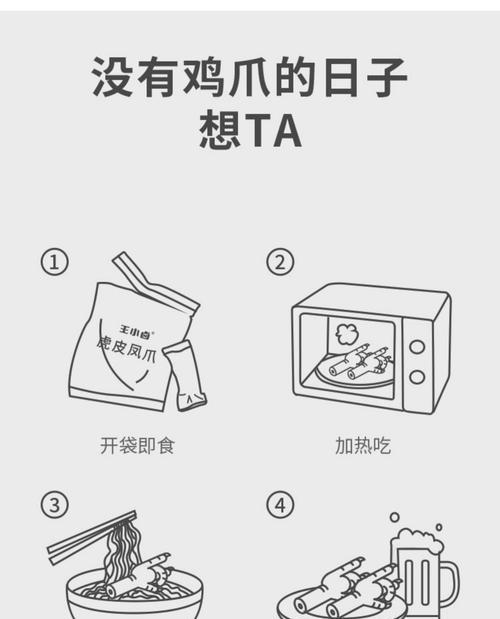 没有鸡爪的日子
想TA

①
王小卤®
虎皮凤爪
开袋即食

②
加热吃

③

④